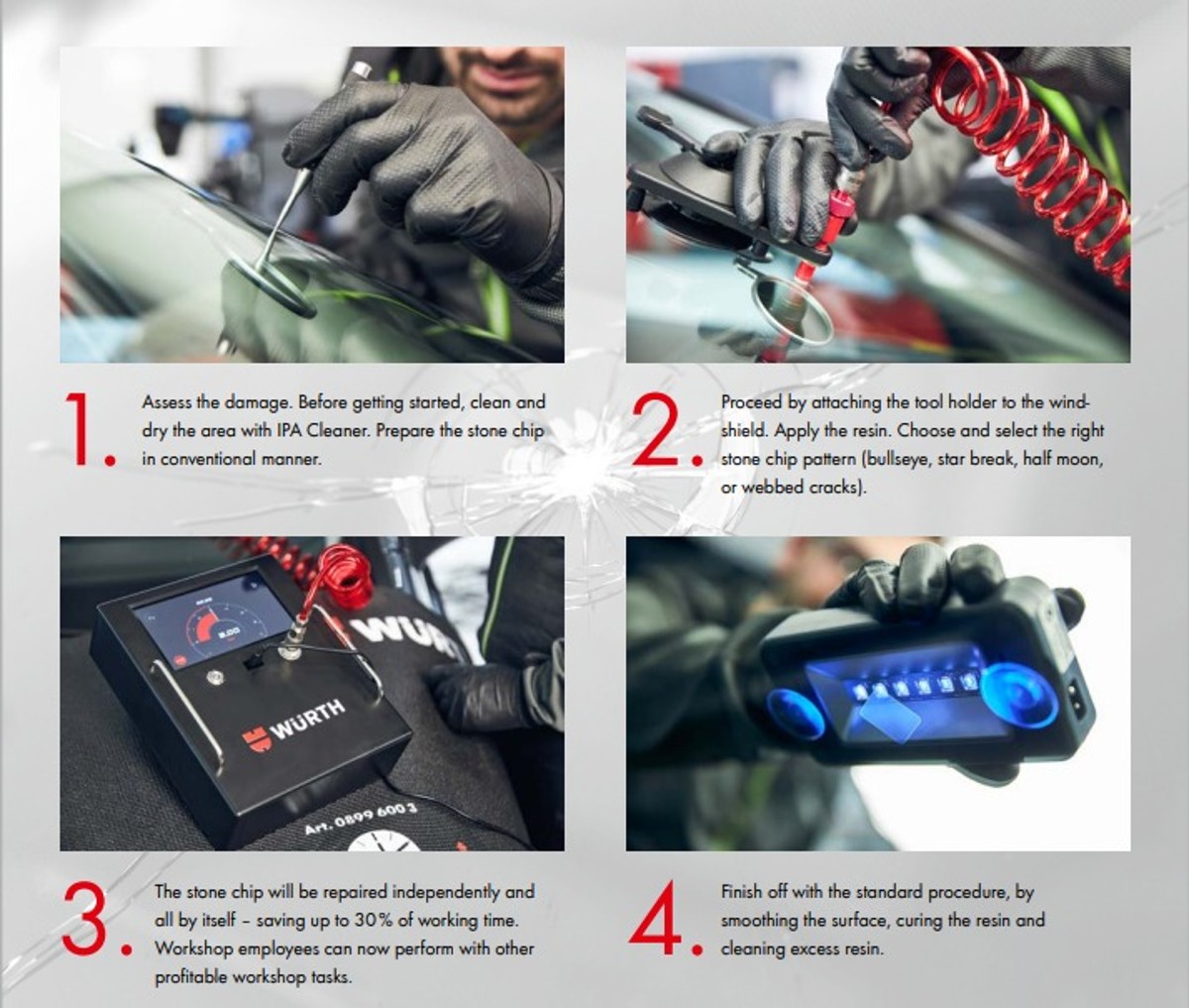 1. Assess the damage. Before getting started, clean and dry the area with IPA Cleaner. Prepare the stone chip in conventional manner.

2. Proceed by attaching the tool holder to the windshield. Apply the resin. Choose and select the right stone chip pattern (bullseye, star break, half moon, or webbed cracks).

WÜRTH

WÜRTH

Art. 0899 600 3

3. The stone chip will be repaired independently and all by itself – saving up to 30% of working time. Workshop employees can now perform with other profitable workshop tasks.

4. Finish off with the standard procedure, by smoothing the surface, curing the resin and cleaning excess resin.